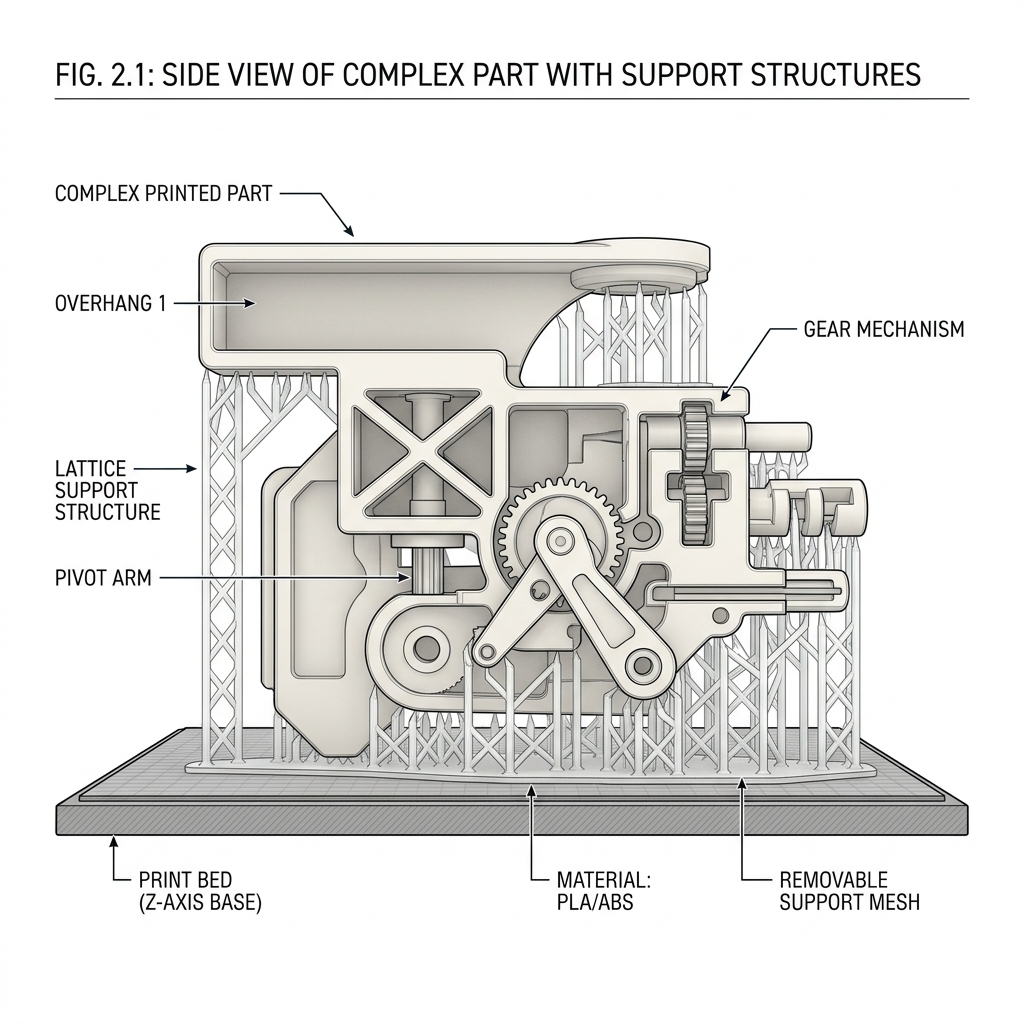 FIG. 2.1: SIDE VIEW OF COMPLEX PART WITH SUPPORT STRUCTURES

COMPLEX PRINTED PART

OVERHANG 1

GEAR MECHANISM

LATTICE SUPPORT STRUCTURE

PIVOT ARM

PRINT BED (Z-AXIS BASE)

MATERIAL: PLA/ABS

REMOVABLE SUPPORT MESH